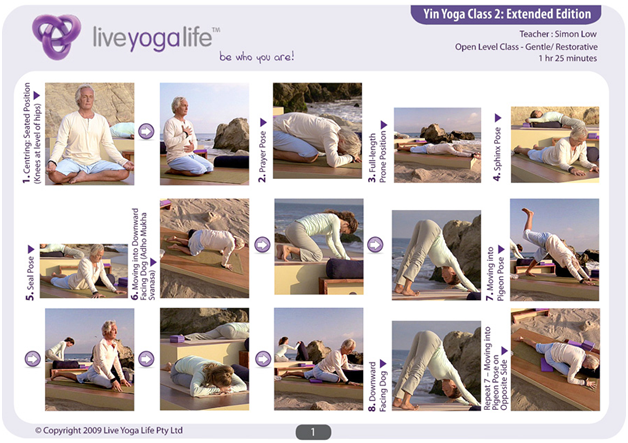 liveyogalife™
be who you are!

Yin Yoga Class 2: Extended Edition
Teacher : Simon Low
Open Level Class - Gentle/ Restorative
1 hr 25 minutes

1. Centring: Seated Position (Knees at level of hips)

2. Prayer Pose

3. Full-length Prone Position

4. Sphinx Pose

5. Seal Pose

6. Moving into Downward Facing Dog (Adho Mukha Svanasa)

7. Moving into Pigeon Pose

8. Downward Facing Dog

Repeat 7 – Moving into Pigeon Pose on Opposite Side

© Copyright 2009 Live Yoga Life Pty Ltd

1